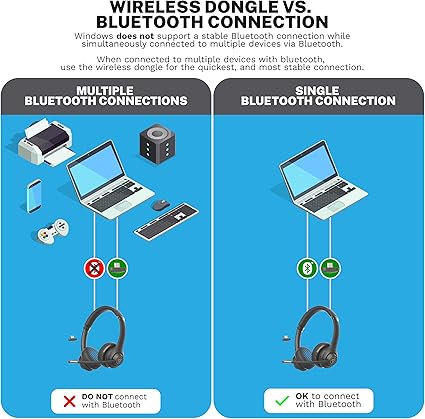 WIRELESS DONGLE VS. BLUETOOTH CONNECTION

Windows does not support a stable Bluetooth connection while simultaneously connected to multiple devices via Bluetooth.

When connected to multiple devices with bluetooth, use the wireless dongle for the quickest, and most stable connection.

MULTIPLE BLUETOOTH CONNECTIONS

DO NOT connect with Bluetooth

SINGLE BLUETOOTH CONNECTION

OK to connect with Bluetooth